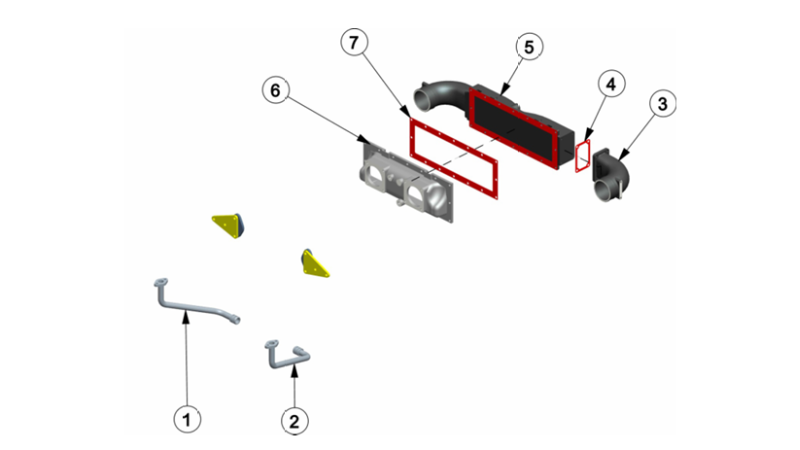 7
5
6
4
3
1
2